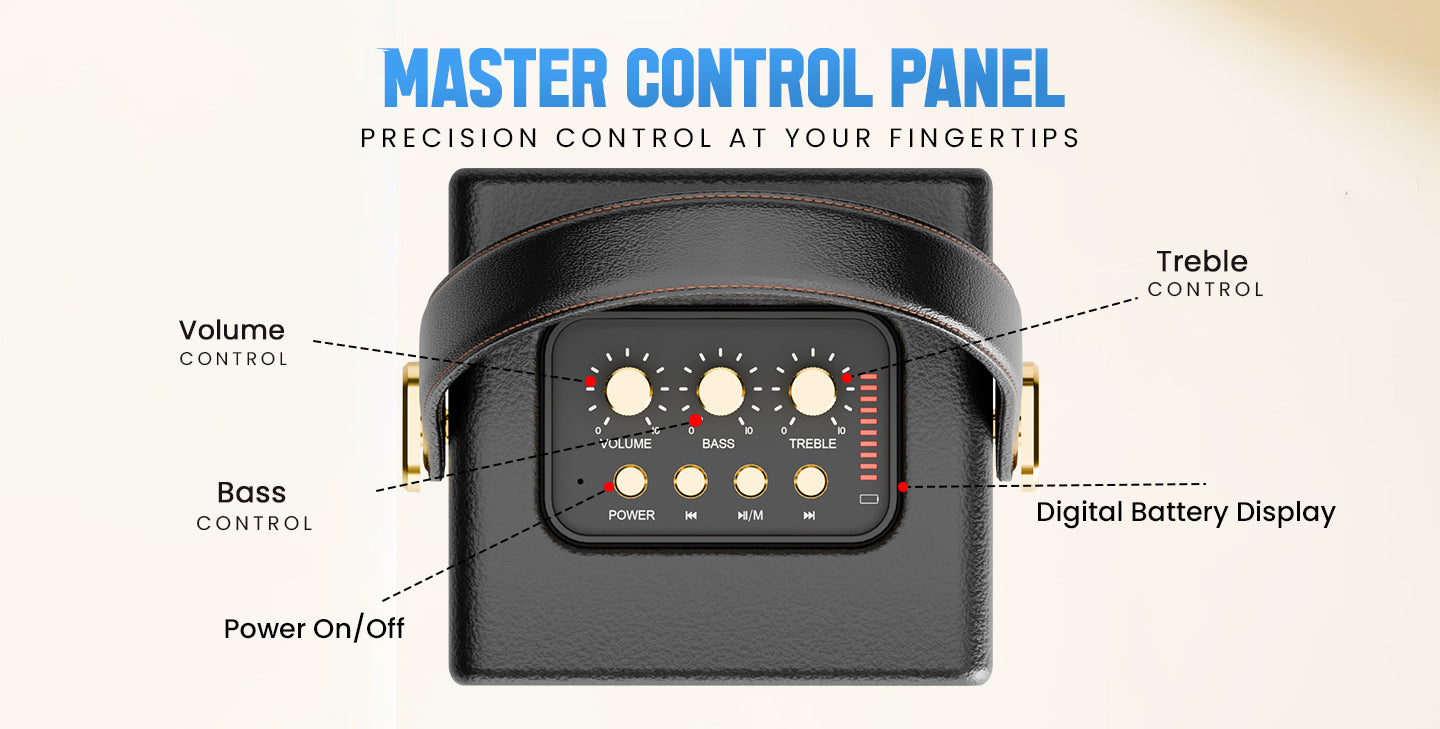 MASTER CONTROL PANEL
PRECISION CONTROL AT YOUR FINGERTIPS

Volume
CONTROL

Treble
CONTROL

0 10
VOLUME

0 10
BASS

0 10
TREBLE

POWER ⏮ ⏯/M ⏭

Bass
CONTROL

Digital Battery Display

Power On/Off